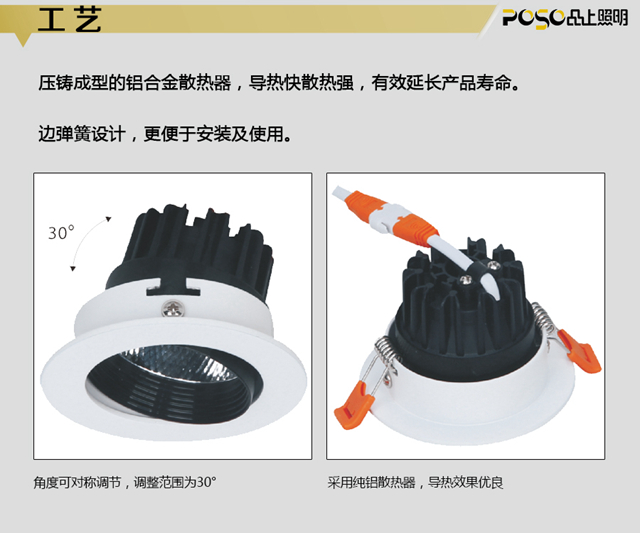 工艺

POSO品上照明

压铸成型的铝合金散热器，导热快散热强，有效延长产品寿命。

边弹簧设计，更便于安装及使用。

30°

角度可对称调节，调整范围为30°

采用纯铝散热器，导热效果优良